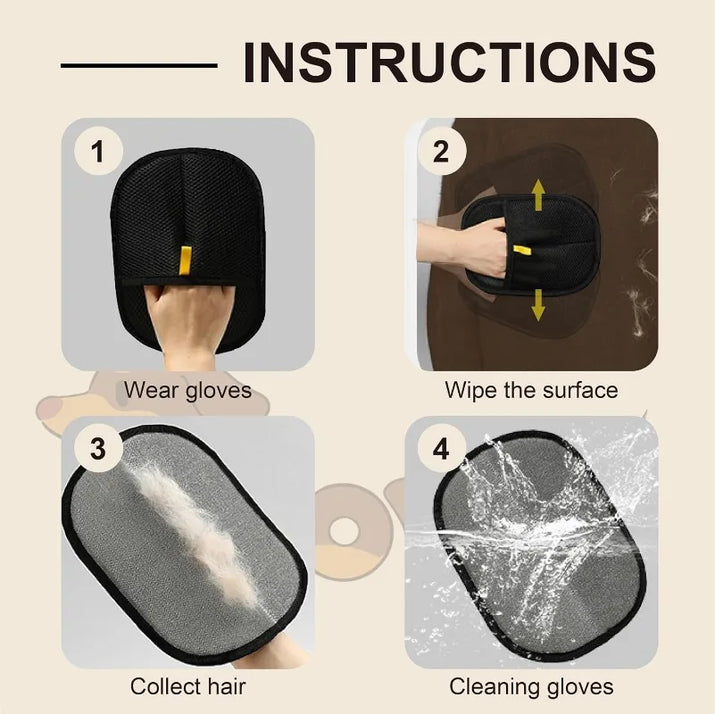 INSTRUCTIONS

1
Wear gloves

2
Wipe the surface

3
Collect hair

4
Cleaning gloves